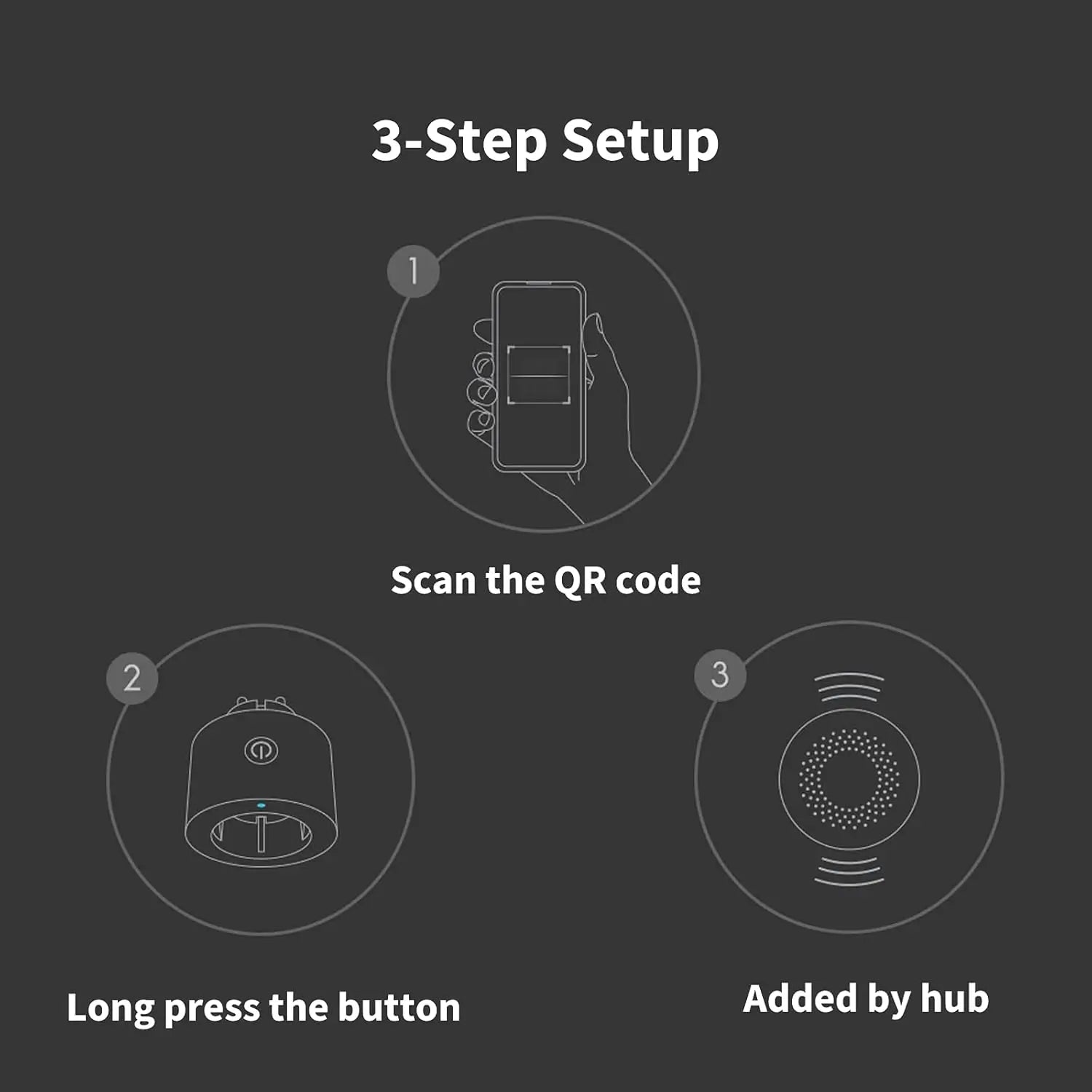 3-Step Setup

1

Scan the QR code

2

Long press the button

3

Added by hub